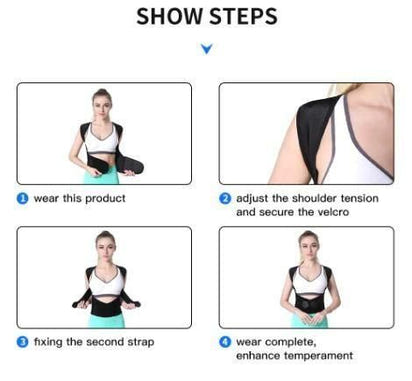 SHOW STEPS

1 wear this product

2 adjust the shoulder tension and secure the velcro

3 fixing the second strap

4 wear complete, enhance temperament