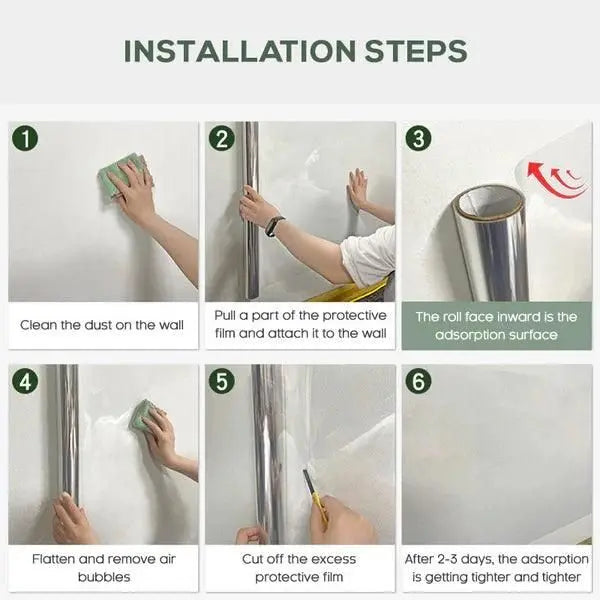 INSTALLATION STEPS

1

Clean the dust on the wall

2

Pull a part of the protective film and attach it to the wall

3

The roll face inward is the adsorption surface

4

Flatten and remove air bubbles

5

Cut off the excess protective film

6

After 2-3 days, the adsorption is getting tighter and tighter